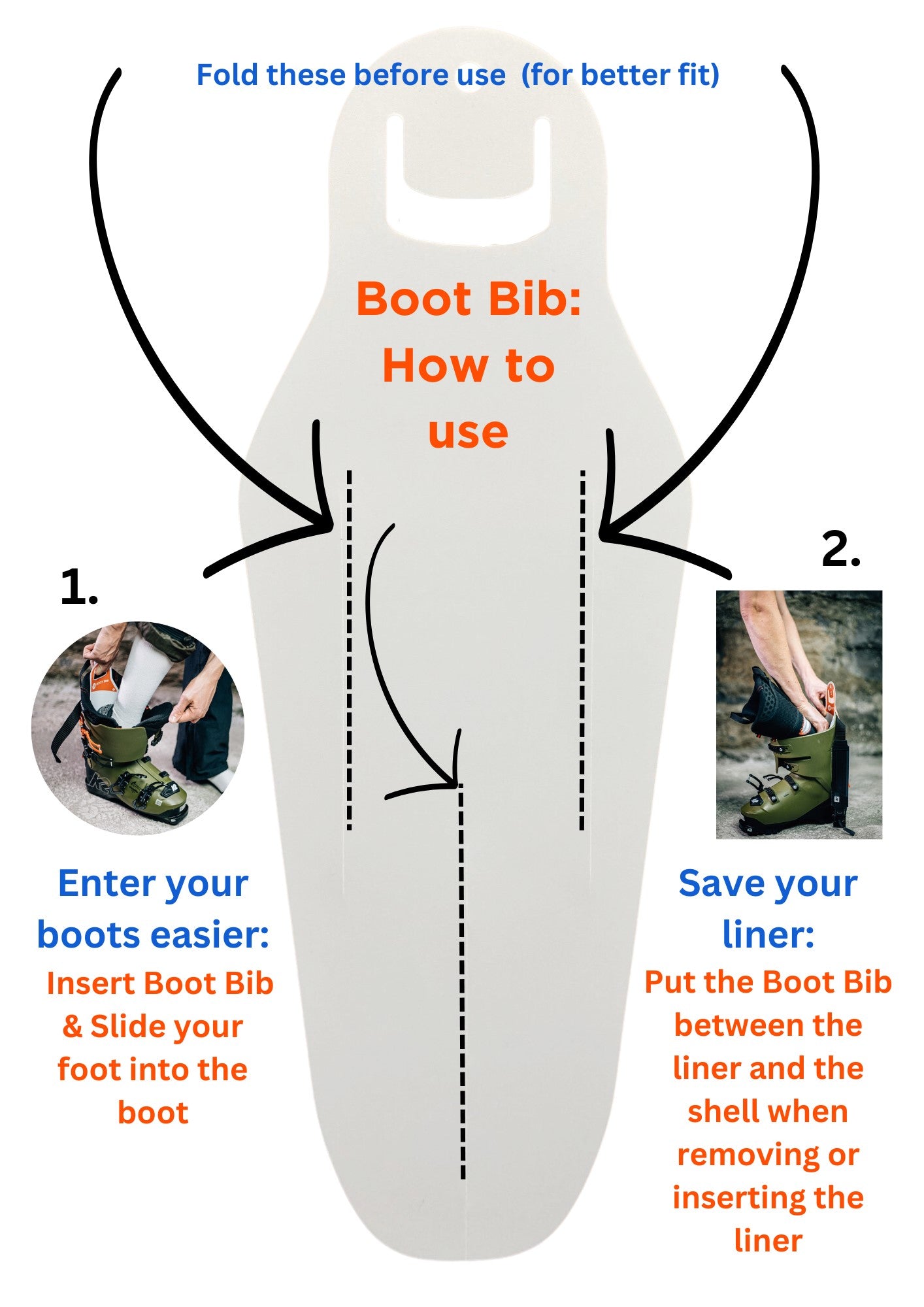 Fold these before use (for better fit)

Boot Bib: How to use

1.

Enter your boots easier:

Insert Boot Bib & Slide your foot into the boot

2.

Save your liner:

Put the Boot Bib between the liner and the shell when removing or inserting the liner